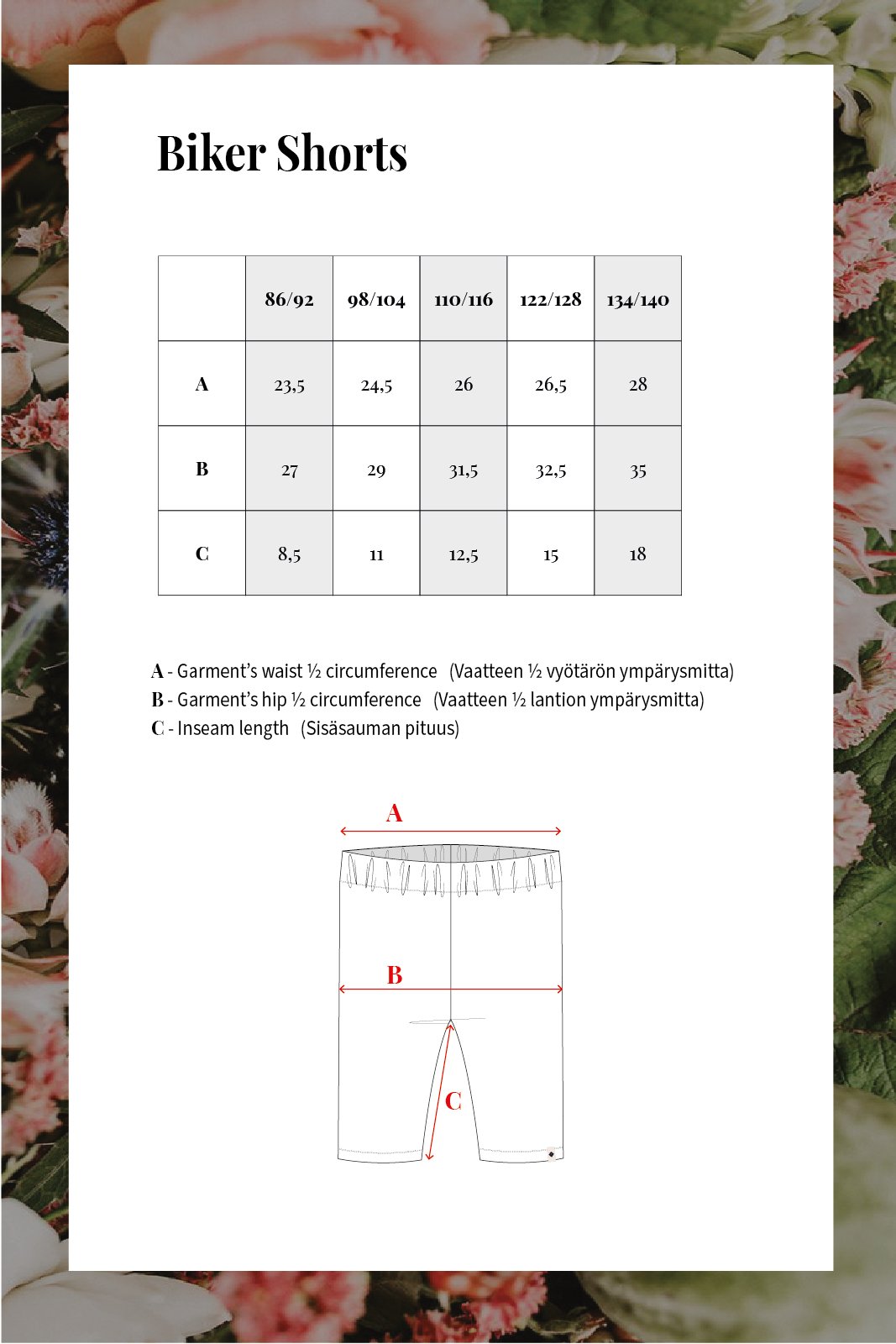 Biker Shorts

| | 86/92 | 98/104 | 110/116 | 122/128 | 134/140 |
|---|---|---|---|---|---|
| A | 23,5 | 24,5 | 26 | 26,5 | 28 |
| B | 27 | 29 | 31,5 | 32,5 | 35 |
| C | 8,5 | 11 | 12,5 | 15 | 18 |

A - Garment's waist ½ circumference (Vaatteen ½ vyötärön ympärysmitta)
B - Garment's hip ½ circumference (Vaatteen ½ lantion ympärysmitta)
C - Inseam length (Sisäsauman pituus)

A

B

C